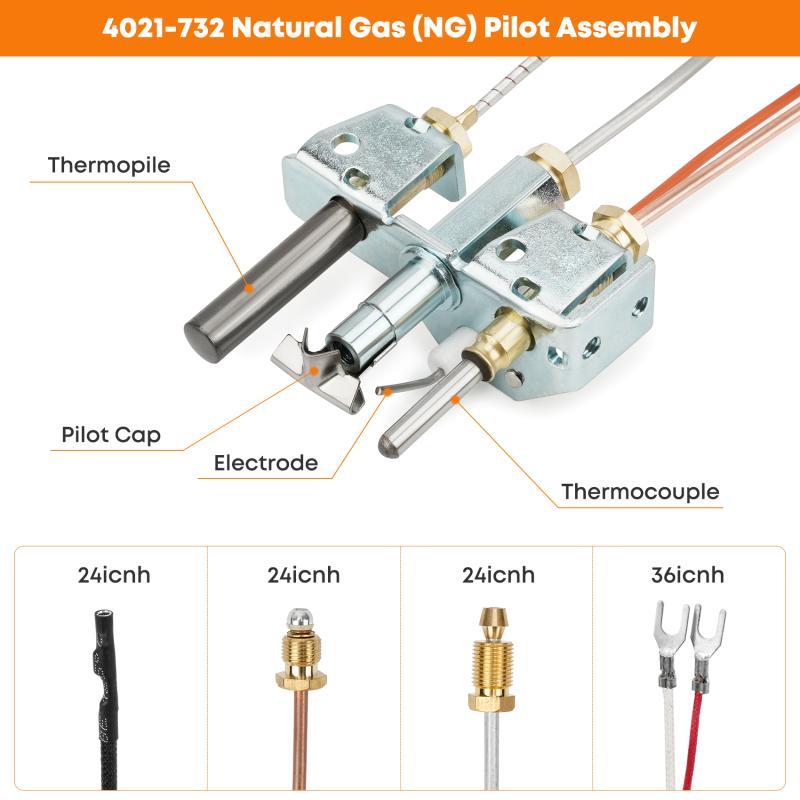 4021-732 Natural Gas (NG) Pilot Assembly

Thermopile

Pilot Cap

Electrode

Thermocouple

24icnh

24icnh

24icnh

36icnh