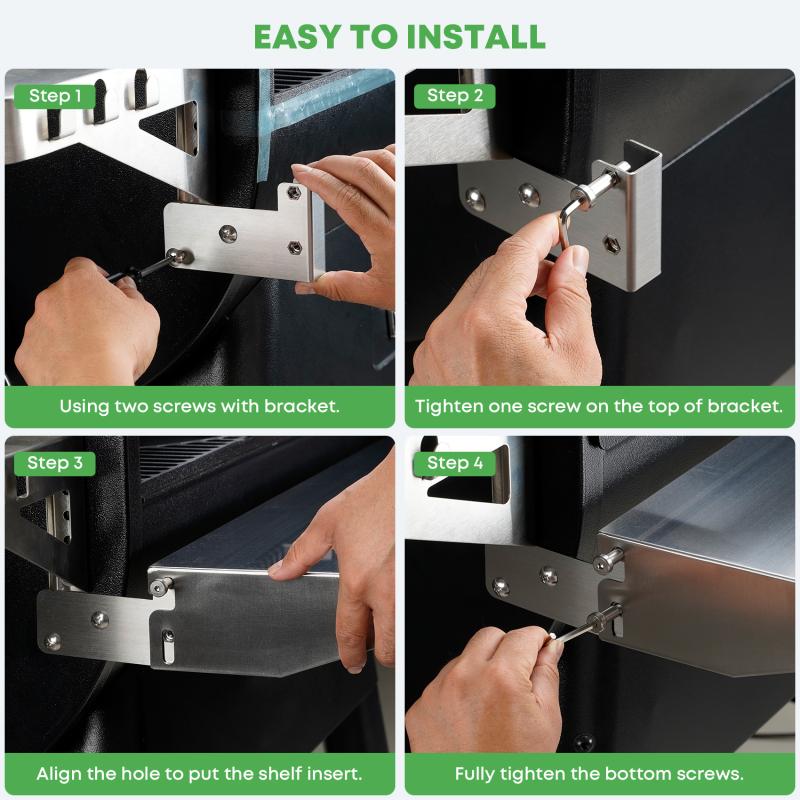 EASY TO INSTALL

Step 1

Using two screws with bracket.

Step 2

Tighten one screw on the top of bracket.

Step 3

Align the hole to put the shelf insert.

Step 4

Fully tighten the bottom screws.